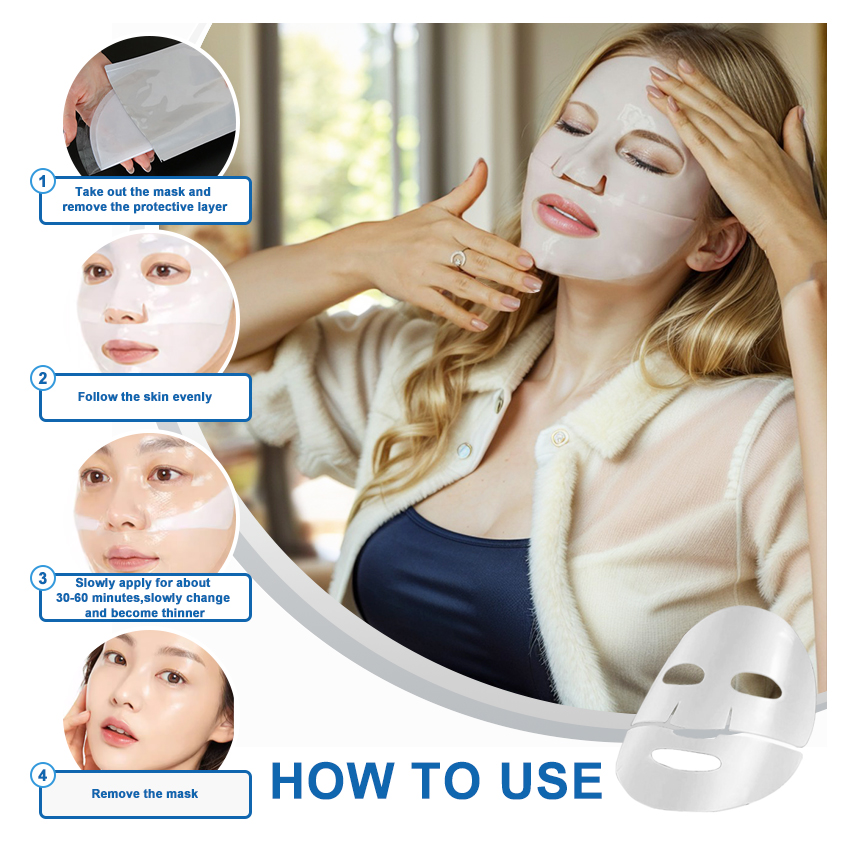 1
Take out the mask and remove the protective layer

2
Follow the skin evenly

3
Slowly apply for about 30-60 minutes,slowly change and become thinner

4
Remove the mask

HOW TO USE