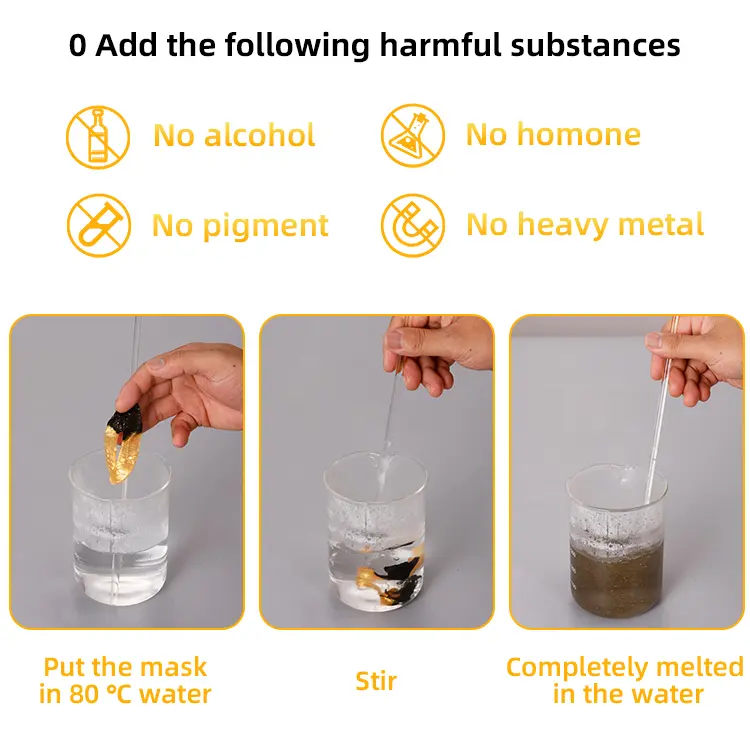 0 Add the following harmful substances

No alcohol

No homone

No pigment

No heavy metal

Put the mask in 80 °C water

Stir

Completely melted in the water