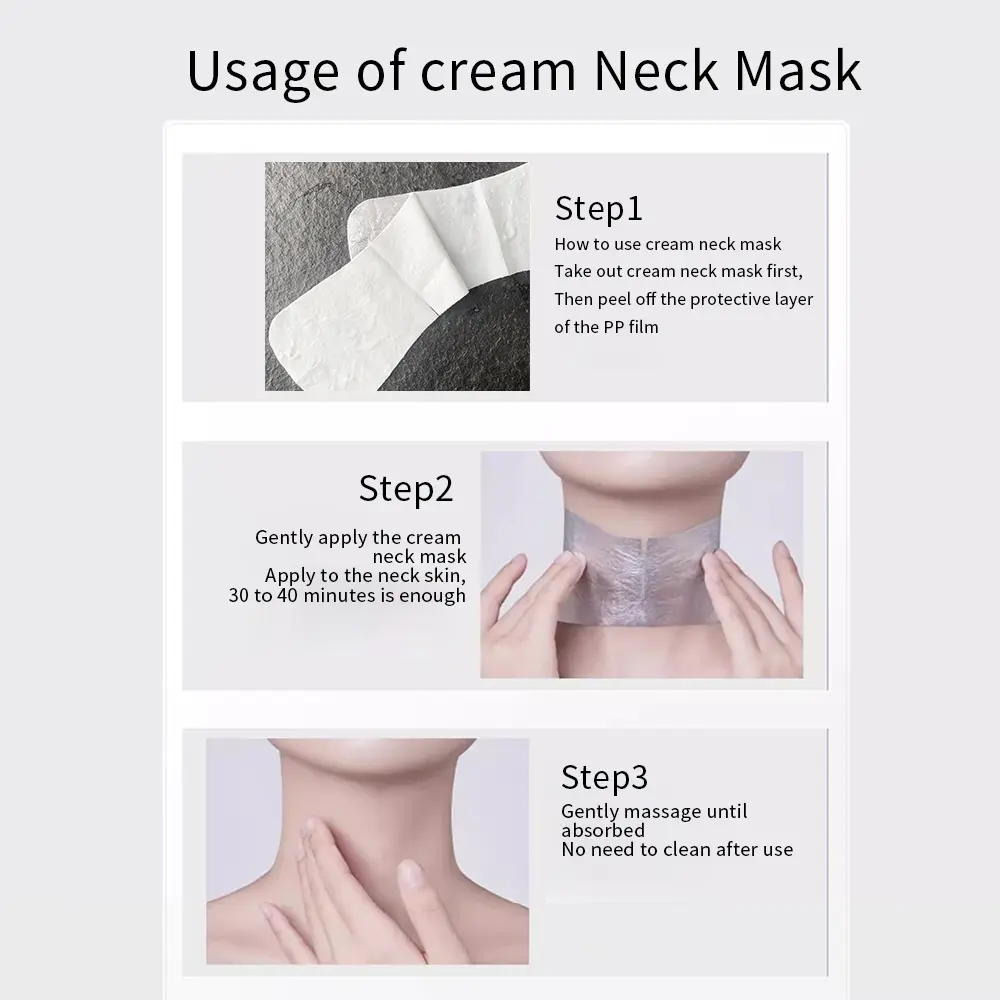 Usage of cream Neck Mask

Step1

How to use cream neck mask
Take out cream neck mask first,
Then peel off the protective layer of the PP film

Step2

Gently apply the cream neck mask
Apply to the neck skin,
30 to 40 minutes is enough

Step3

Gently massage until absorbed
No need to clean after use